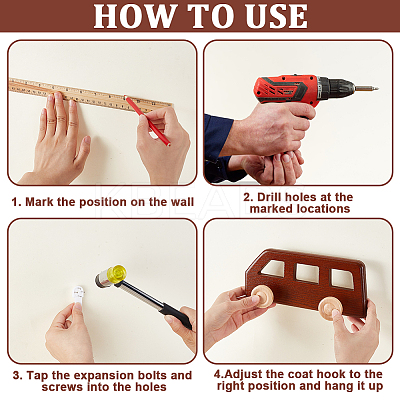 HOW TO USE

1. Mark the position on the wall

2. Drill holes at the marked locations

KBEADS

3. Tap the expansion bolts and screws into the holes

4.Adjust the coat hook to the right position and hang it up