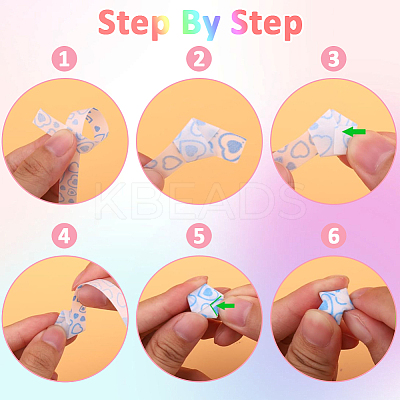 Step By Step

1

2

3

KBEADS

4

5

6