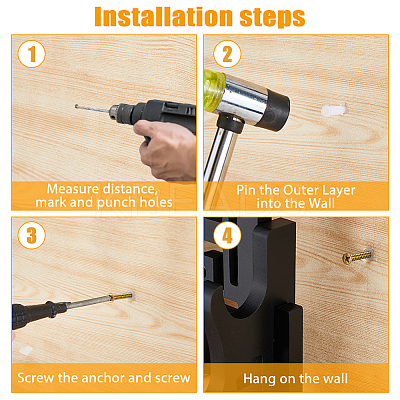 Installation steps

1

Measure distance, mark and punch holes

2

Pin the Outer Layer into the Wall

3

Screw the anchor and screw

4

Hang on the wall