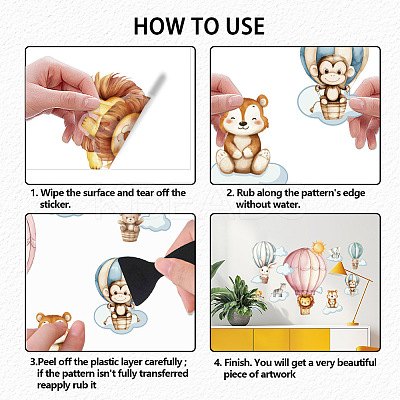 HOW TO USE

1. Wipe the surface and tear off the sticker.

2. Rub along the pattern's edge without water.

3.Peel off the plastic layer carefully ; if the pattern isn't fully transferred reapply rub it

4. Finish. You will get a very beautiful piece of artwork