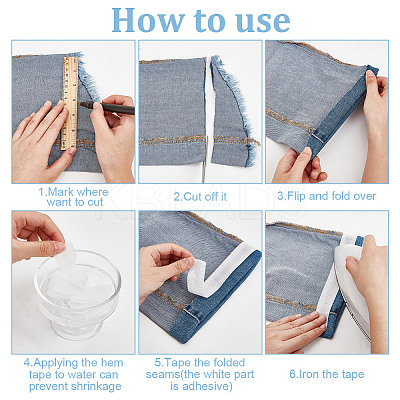 How to use

1.Mark where want to cut

2.Cut off it

3.Flip and fold over

KBEADS

4.Applying the hem tape to water can prevent shrinkage

5.Tape the folded seams(the white part is adhesive)

6.Iron the tape