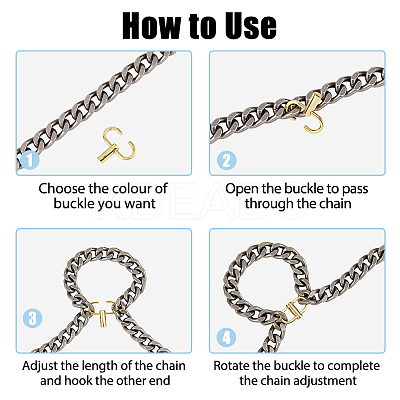 How to Use

1

Choose the colour of buckle you want

2

Open the buckle to pass through the chain

KBEADS

3

Adjust the length of the chain and hook the other end

4

Rotate the buckle to complete the chain adjustment