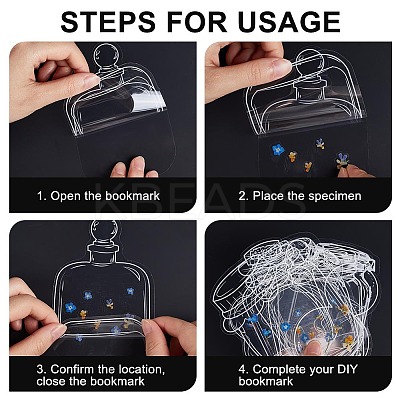 STEPS FOR USAGE

1. Open the bookmark

2. Place the specimen

KBEADS

3. Confirm the location, close the bookmark

4. Complete your DIY bookmark