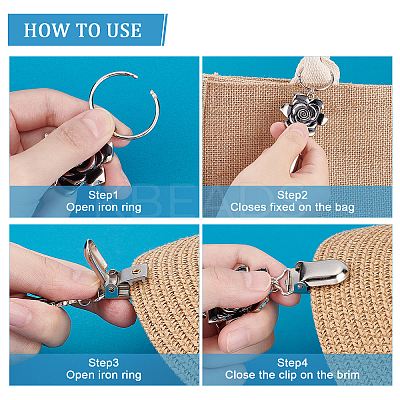 HOW TO USE

Step1
Open iron ring

Step2
Closes fixed on the bag

Step3
Open iron ring

Step4
Close the clip on the brim

KBEADS