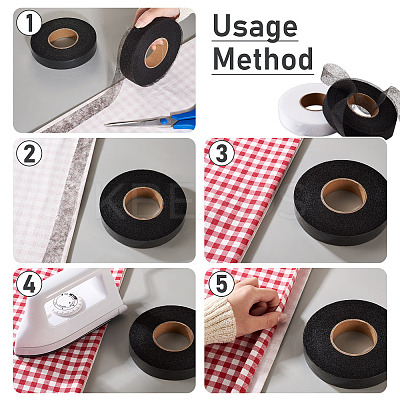 1

Usage Method

2

3

4

5