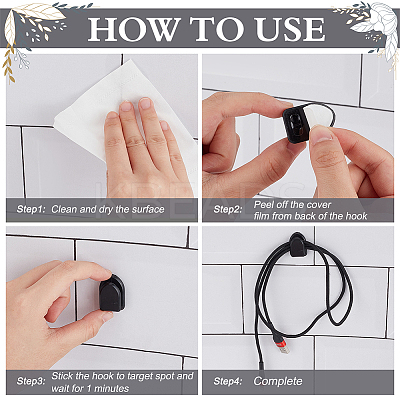 HOW TO USE

KBEADS

Step1: Clean and dry the surface

Step2: Peel off the cover film from back of the hook

Step3: Stick the hook to target spot and wait for 1 minutes

Step4: Complete