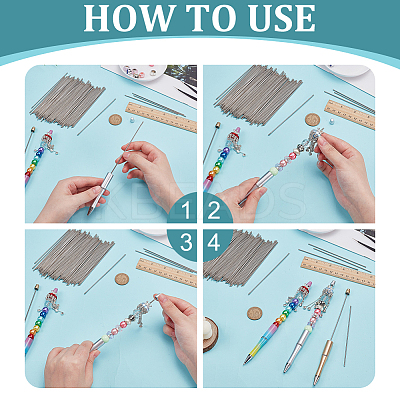 HOW TO USE

1

2

3

4

KBEADS