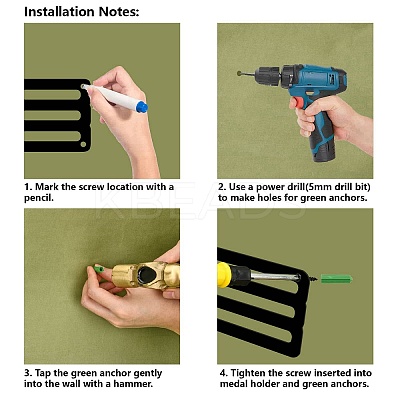 Installation Notes:

1. Mark the screw location with a pencil.

2. Use a power drill(5mm drill bit) to make holes for green anchors.

KBEADS

3. Tap the green anchor gently into the wall with a hammer.

4. Tighten the screw inserted into medal holder and green anchors.