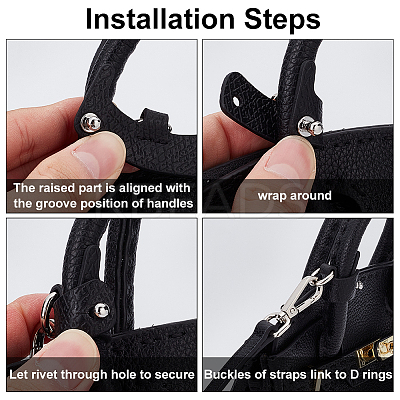 Installation Steps

The raised part is aligned with the groove position of handles

wrap around

Let rivet through hole to secure

Buckles of straps link to D rings