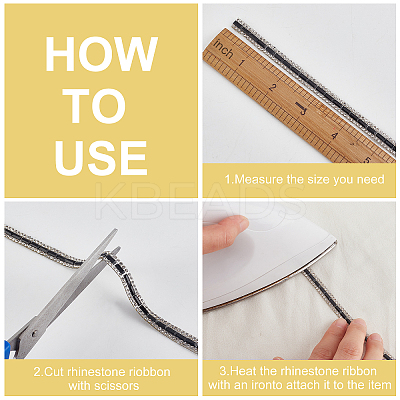 HOW TO USE

inch 1 2 3 4 5

1.Measure the size you need

KBEADS

2.Cut rhinestone riobbon with scissors

3.Heat the rhinestone ribbon with an ironto attach it to the item