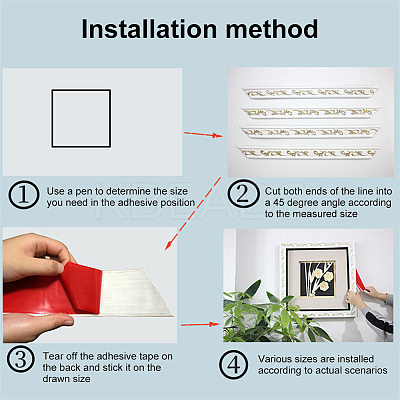 Installation method

① Use a pen to determine the size you need in the adhesive position

② Cut both ends of the line into a 45 degree angle according to the measured size

KBEADS

③ Tear off the adhesive tape on the back and stick it on the drawn size

④ Various sizes are installed according to actual scenarios