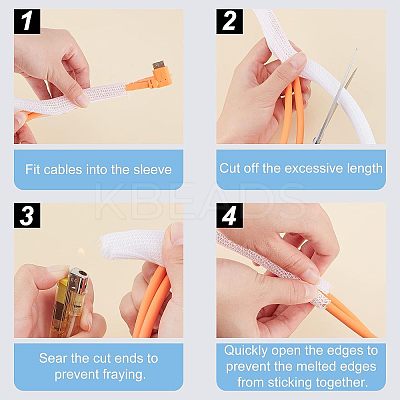 1

Fit cables into the sleeve

2

Cut off the excessive length

KBEADS

3

Sear the cut ends to prevent fraying.

4

Quickly open the edges to prevent the melted edges from sticking together.