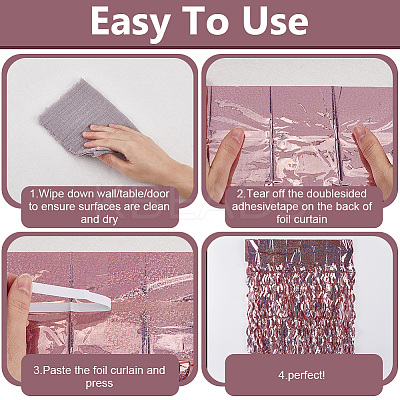 Easy To Use

1.Wipe down wall/table/door to ensure surfaces are clean and dry

2.Tear off the doublesided adhesivetape on the back of foil curtain

3.Paste the foil curlain and press

4.perfect!