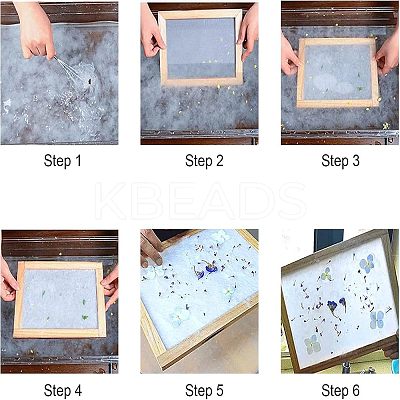 Step 1

Step 2

Step 3

KBEADS

Step 4

Step 5

Step 6