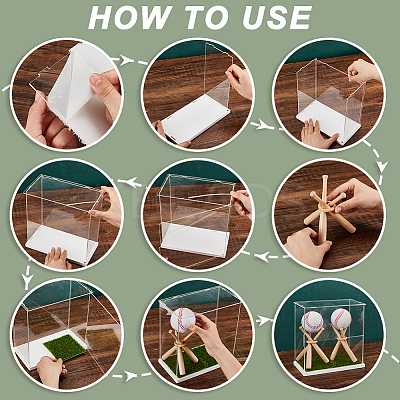 HOW TO USE