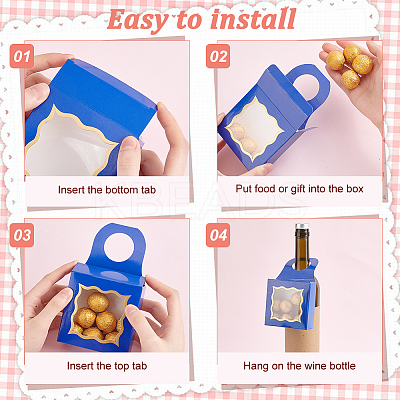 Easy to install

01

Insert the bottom tab

02

Put food or gift into the box

KBEADS

03

Insert the top tab

04

Hang on the wine bottle