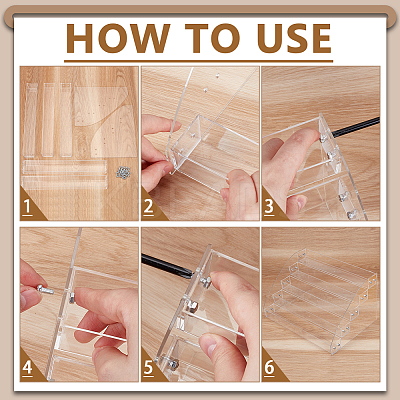 HOW TO USE

1

2

3

4

5

6