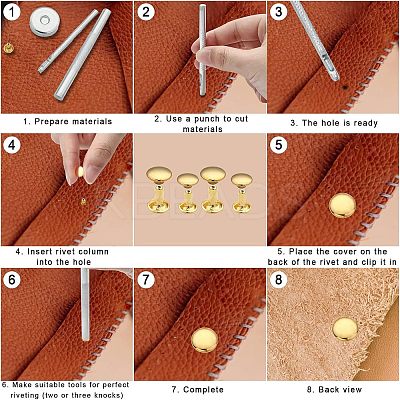 1

1. Prepare materials

2

2. Use a punch to cut materials

3

3. The hole is ready

4

4. Insert rivet column into the hole

5

5. Place the cover on the back of the rivet and clip it in

6

6. Make suitable tools for perfect riveting (two or three knocks)

7

7. Complete

8

8. Back view