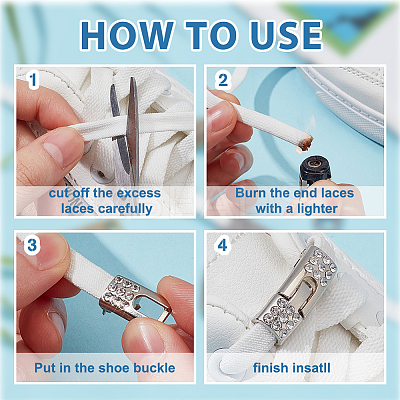 HOW TO USE

1

cut off the excess laces carefully

2

Burn the end laces with a lighter

3

Put in the shoe buckle

4

finish insatll