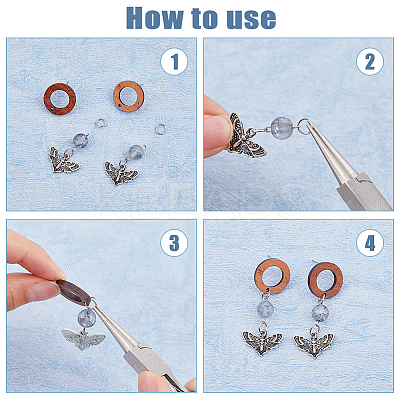 How to use

1

2

3

4