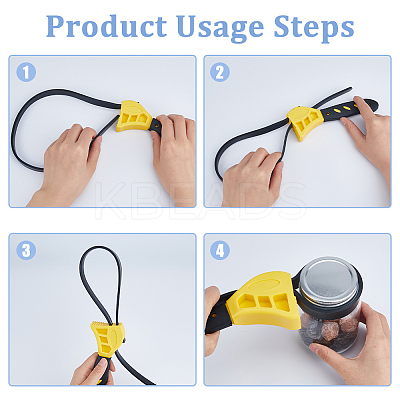 Product Usage Steps

1

2

KBEADS

3

4