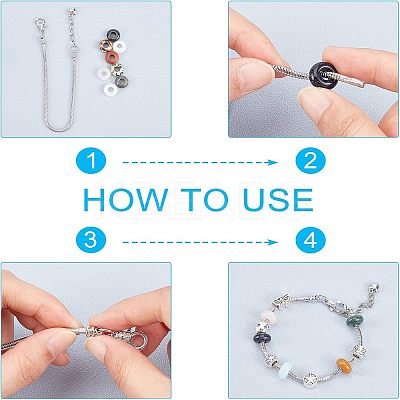 1

2

HOW TO USE

3

4