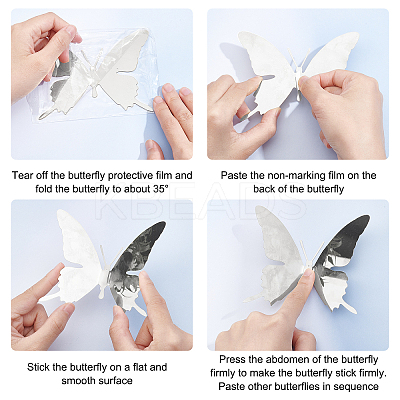 Tear off the butterfly protective film and fold the butterfly to about 35°

Paste the non-marking film on the back of the butterfly

KBEADS

Stick the butterfly on a flat and smooth surface

Press the abdomen of the butterfly firmly to make the butterfly stick firmly. Paste other butterflies in sequence