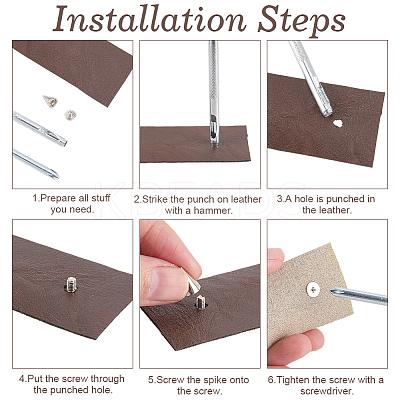 Installation Steps

1.Prepare all stuff you need.

2.Strike the punch on leather with a hammer.

3.A hole is punched in the leather.

KBEADS

4.Put the screw through the punched hole.

5.Screw the spike onto the screw.

6.Tighten the screw with a screwdriver.