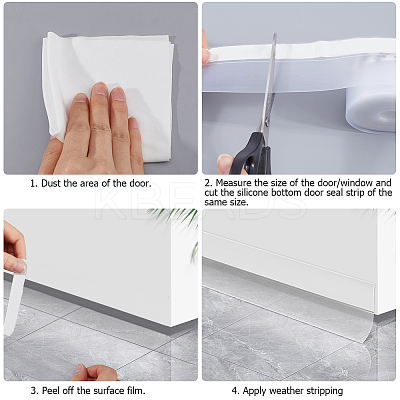 1. Dust the area of the door.

2. Measure the size of the door/window and cut the silicone bottom door seal strip of the same size.

KBEADS

3. Peel off the surface film.

4. Apply weather stripping