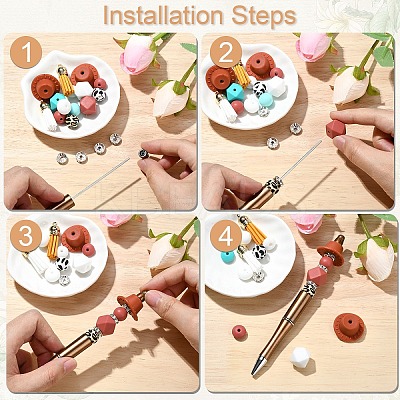 Installation Steps

1

2

3

4