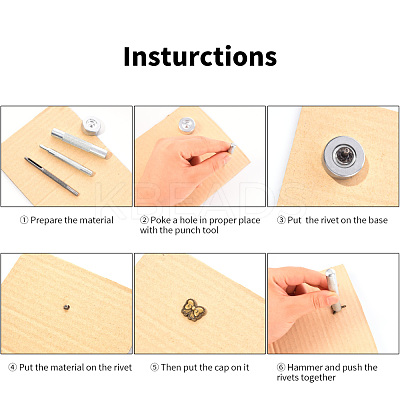 Insturctions

KBEADS

① Prepare the material

② Poke a hole in proper place with the punch tool

③ Put the rivet on the base

④ Put the material on the rivet

⑤ Then put the cap on it

⑥ Hammer and push the rivets together