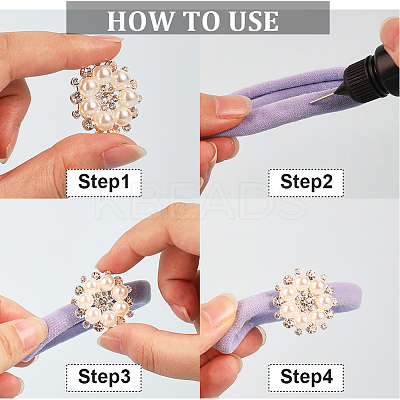 HOW TO USE

Step1

Step2

KBEADS

Step3

Step4