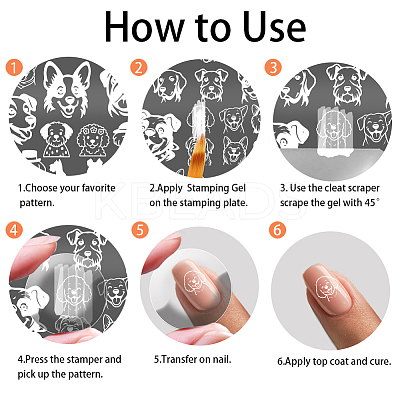 How to Use

1

1.Choose your favorite pattern.

2

2.Apply Stamping Gel on the stamping plate.

3

3. Use the cleat scraper scrape the gel with 45°

KBEADS

4

4.Press the stamper and pick up the pattern.

5

5.Transfer on nail.

6

6.Apply top coat and cure.