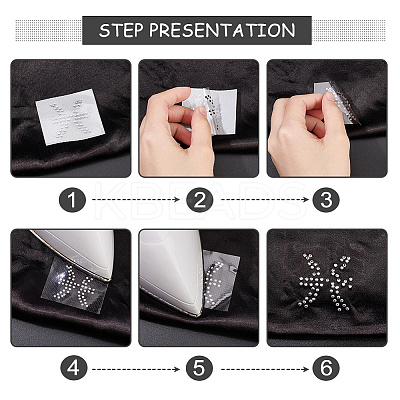 STEP PRESENTATION

1 2 3

KBEADS

4 5 6