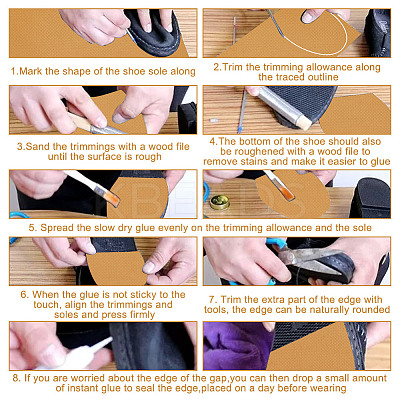 1.Mark the shape of the shoe sole along

2.Trim the trimming allowance along the traced outline

3.Sand the trimmings with a wood file until the surface is rough

4.The bottom of the shoe should also be roughened with a wood file to remove stains and make it easier to glue

KBEADS

5. Spread the slow dry glue evenly on the trimming allowance and the sole

6. When the glue is not sticky to the touch, align the trimmings and soles and press firmly

7. Trim the extra part of the edge with tools, the edge can be naturally rounded

8. If you are worried about the edge of the gap,you can then drop a small amount of instant glue to seal the edge,placed on a day before wearing