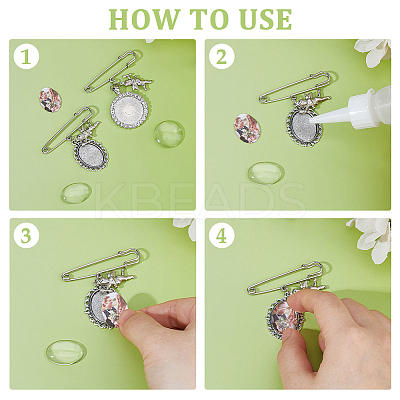 HOW TO USE

1

2

KBEADS

3

4