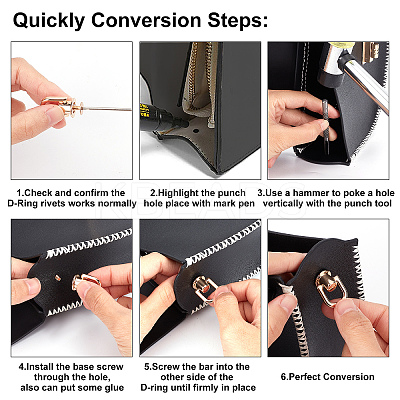 Quickly Conversion Steps:

1.Check and confirm the D-Ring rivets works normally

2.Highlight the punch hole place with mark pen

3.Use a hammer to poke a hole vertically with the punch tool

4.Install the base screw through the hole, also can put some glue

5.Screw the bar into the other side of the D-ring until firmly in place

6.Perfect Conversion

KBEADS