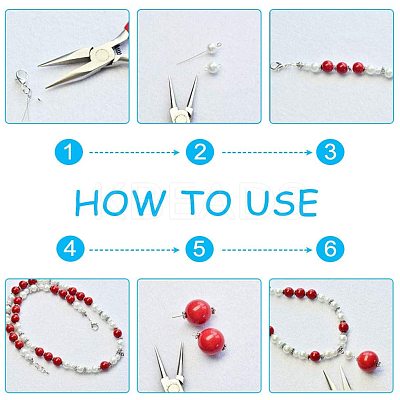 1
2
3
HOW TO USE
4
5
6