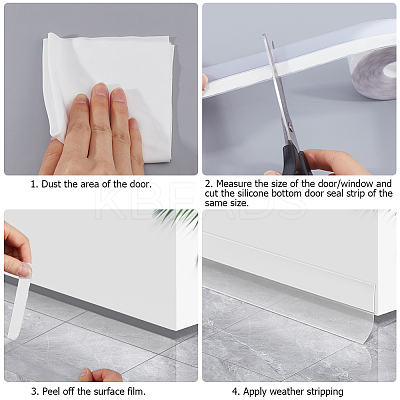 1. Dust the area of the door.

2. Measure the size of the door/window and cut the silicone bottom door seal strip of the same size.

KBEADS

3. Peel off the surface film.

4. Apply weather stripping