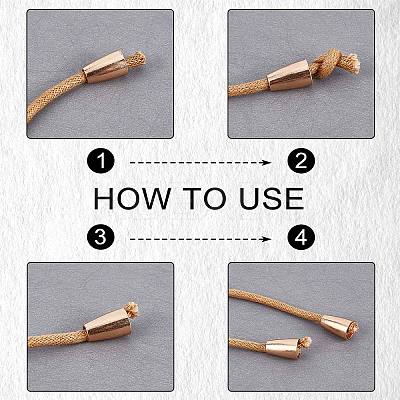 1
2
HOW TO USE
3
4