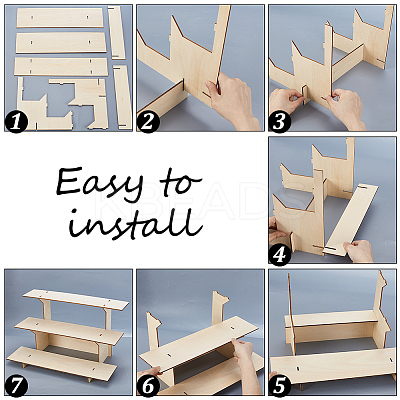 1

2

3

Easy to install

KBEADS

4

7

6

5