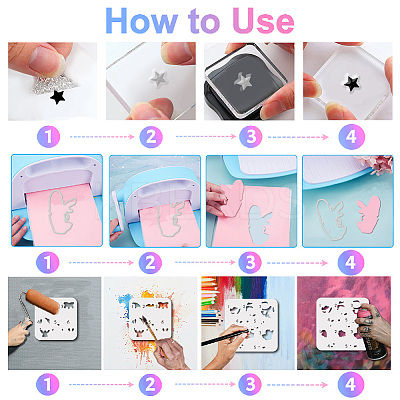 How to Use

1 2 3 4

1 2 3 4

1 2 3 4