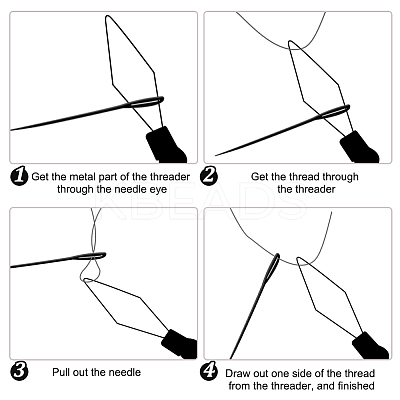 1 Get the metal part of the threader through the needle eye

2 Get the thread through the threader

KBEADS

3 Pull out the needle

4 Draw out one side of the thread from the threader, and finished