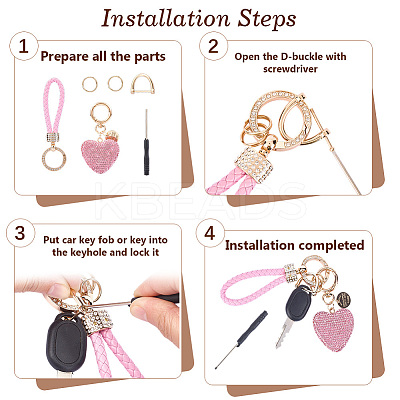 Installation Steps

1
Prepare all the parts

2
Open the D-buckle with screwdriver

KBEADS

3
Put car key fob or key into the keyhole and lock it

4
Installation completed