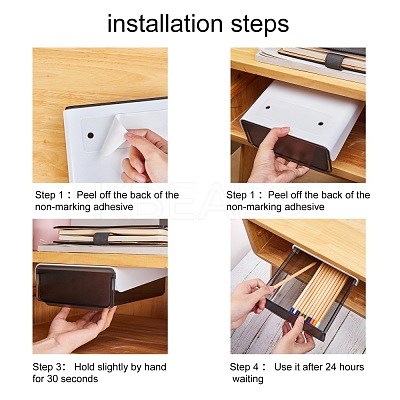 installation steps

Step 1： Peel off the back of the non-marking adhesive

Step 1： Peel off the back of the non-marking adhesive

KBEADS

Step 3： Hold slightly by hand for 30 seconds

Step 4： Use it after 24 hours waiting