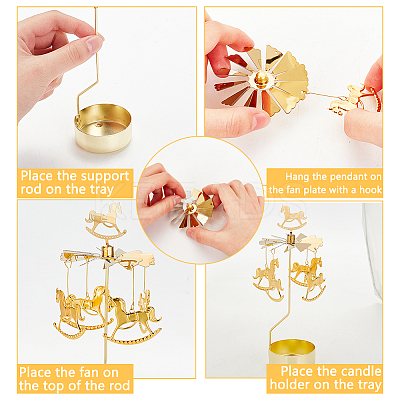 Place the support rod on the tray

Hang the pendant on the fan plate with a hook

Place the fan on the top of the rod

Place the candle holder on the tray