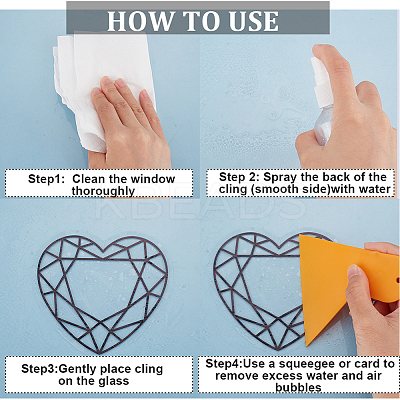 HOW TO USE

Step1: Clean the window thoroughly

Step 2: Spray the back of the cling (smooth side)with water

KBEADS

Step3:Gently place cling on the glass

Step4:Use a squeegee or card to remove excess water and air bubbles