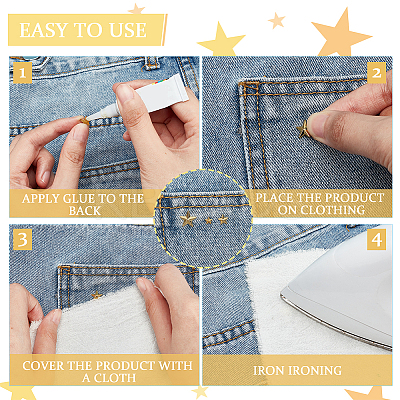 EASY TO USE

1

APPLY GLUE TO THE BACK

2

PLACE THE PRODUCT ON CLOTHING

3

COVER THE PRODUCT WITH A CLOTH

4

IRON IRONING