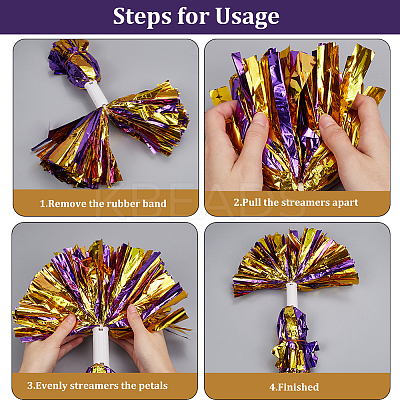 Steps for Usage

1.Remove the rubber band

2.Pull the streamers apart

KBEADS

3.Evenly streamers the petals

4.Finished