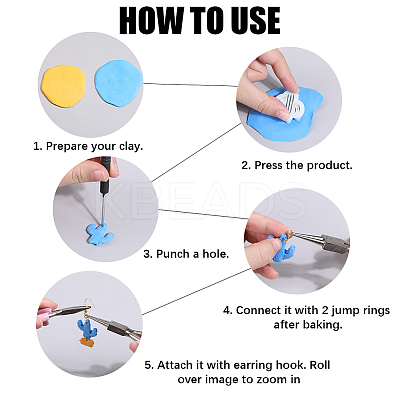 HOW TO USE

1. Prepare your clay.

2. Press the product.

KBEADS

3. Punch a hole.

4. Connect it with 2 jump rings after baking.

5. Attach it with earring hook. Roll over image to zoom in